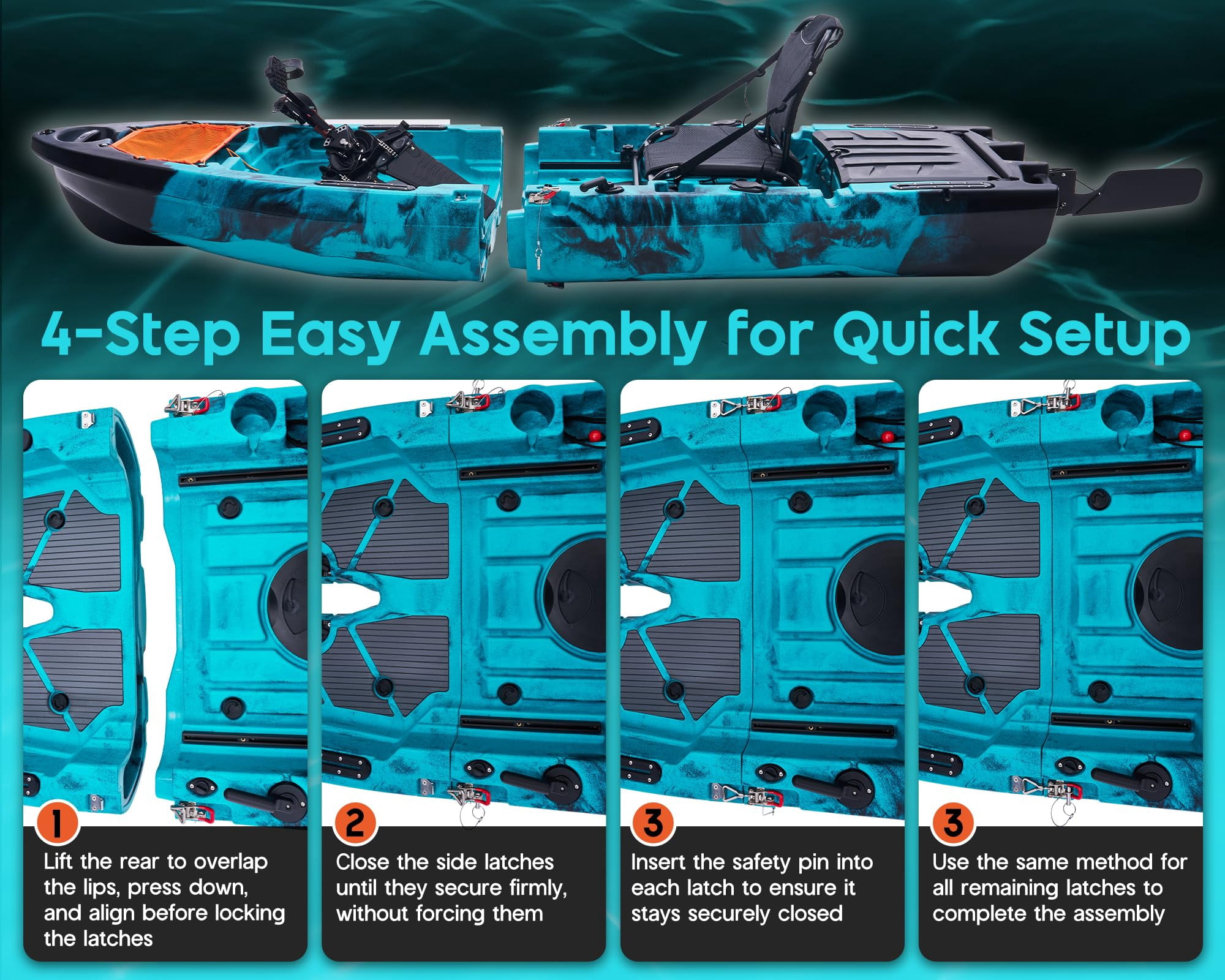 4-Step Easy Assembly for Quick Setup

1
Lift the rear to overlap the lips, press down, and align before locking the latches

2
Close the side latches until they secure firmly, without forcing them

3
Insert the safety pin into each latch to ensure it stays securely closed

3
Use the same method for all remaining latches to complete the assembly