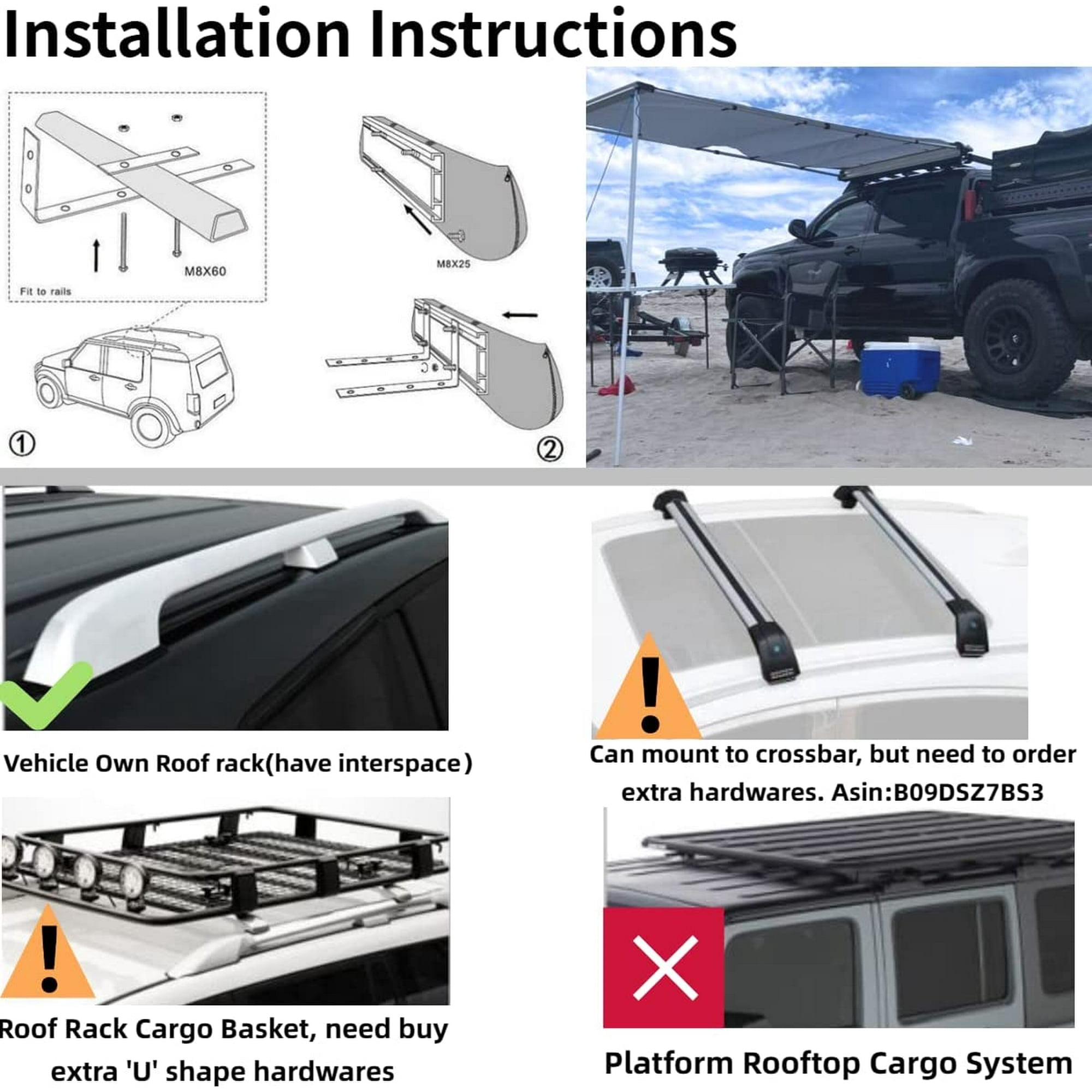 Installation Instructions

M8X60

Fit to rails

①

M8X25

②

Vehicle Own Roof rack(have interspace)

Can mount to crossbar, but need to order extra hardwares. Asin:B09DSZ7BS3

Roof Rack Cargo Basket, need buy extra 'U' shape hardwares

Platform Rooftop Cargo System